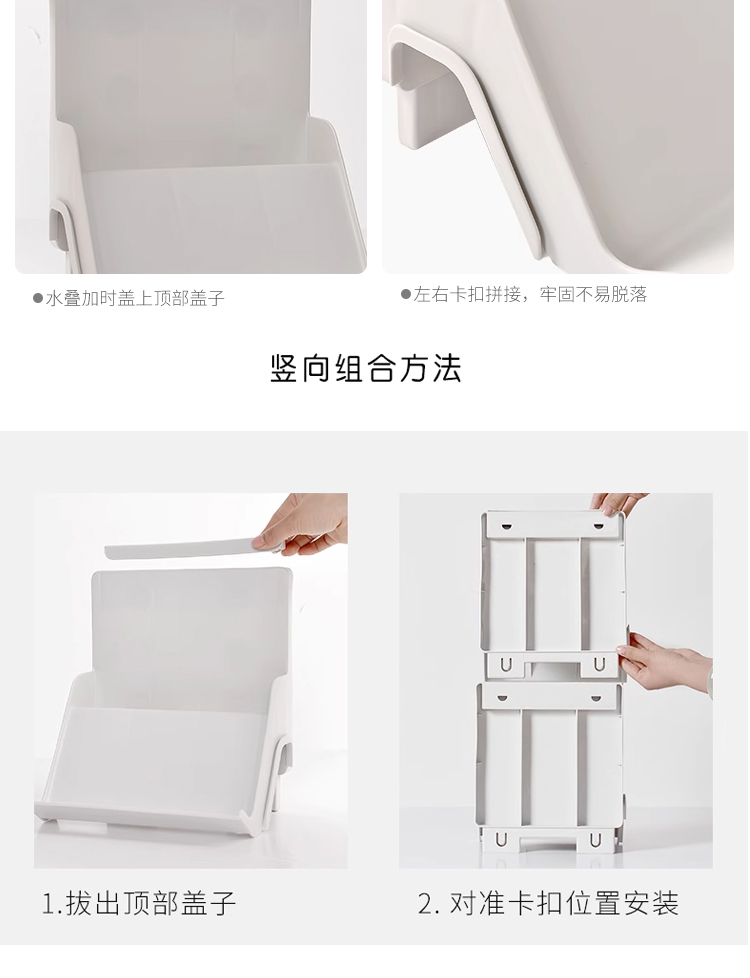 ●水叠加时盖上顶部盖子

●左右卡扣拼接，牢固不易脱落

竖向组合方法

1.拔出顶部盖子

2. 对准卡扣位置安装